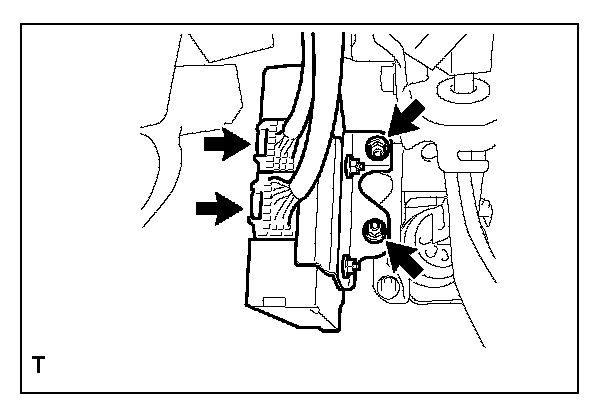 T