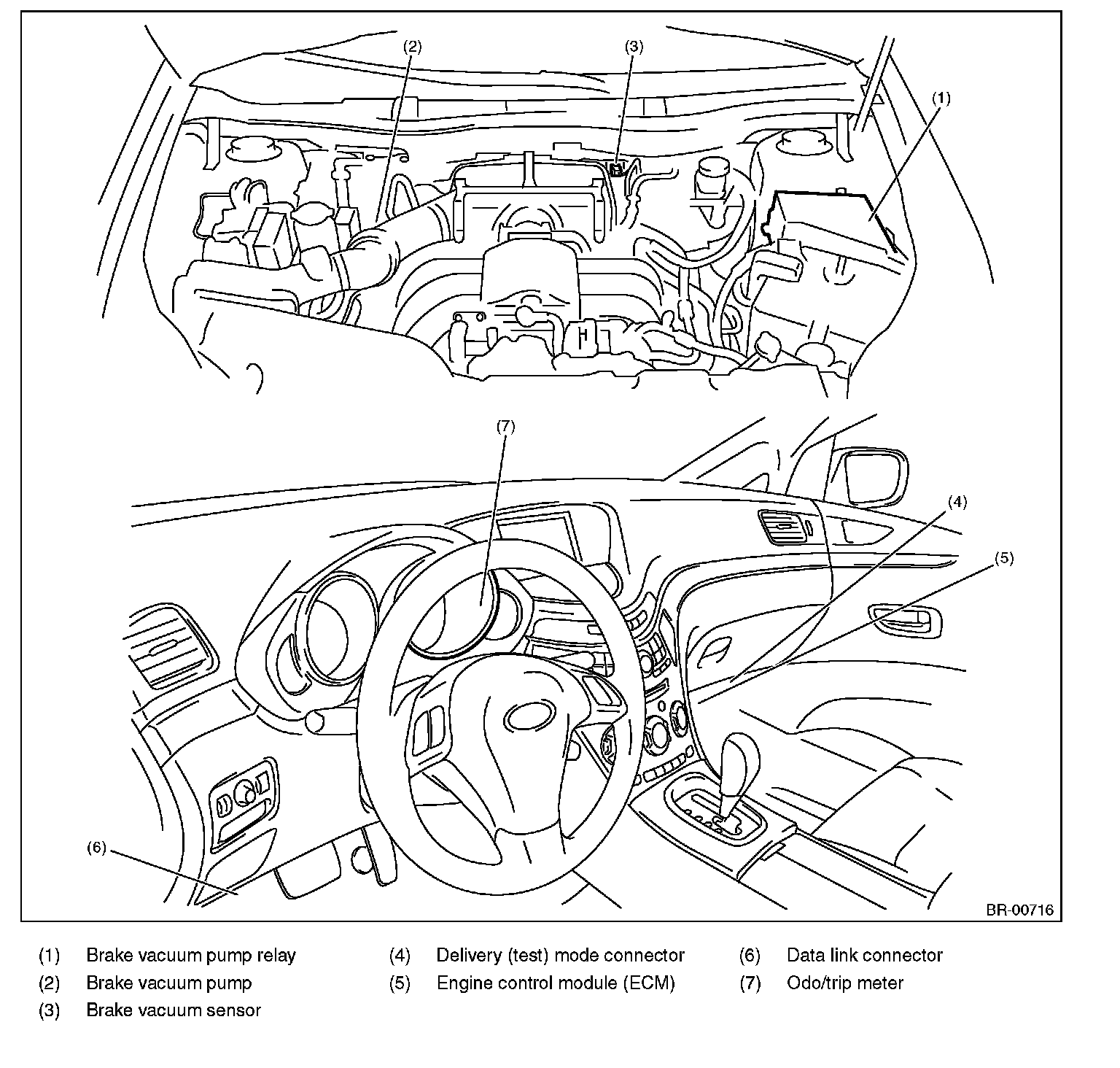 (2)
(3)
(1)
(7)
(4)
(5)
(6)
BR-00716

(1) Brake vacuum pump relay
(2) Brake vacuum pump
(3) Brake vacuum sensor
(4) Delivery (test) mode connector
(5) Engine control module (ECM)
(6) Data link connector
(7) Odo/trip meter