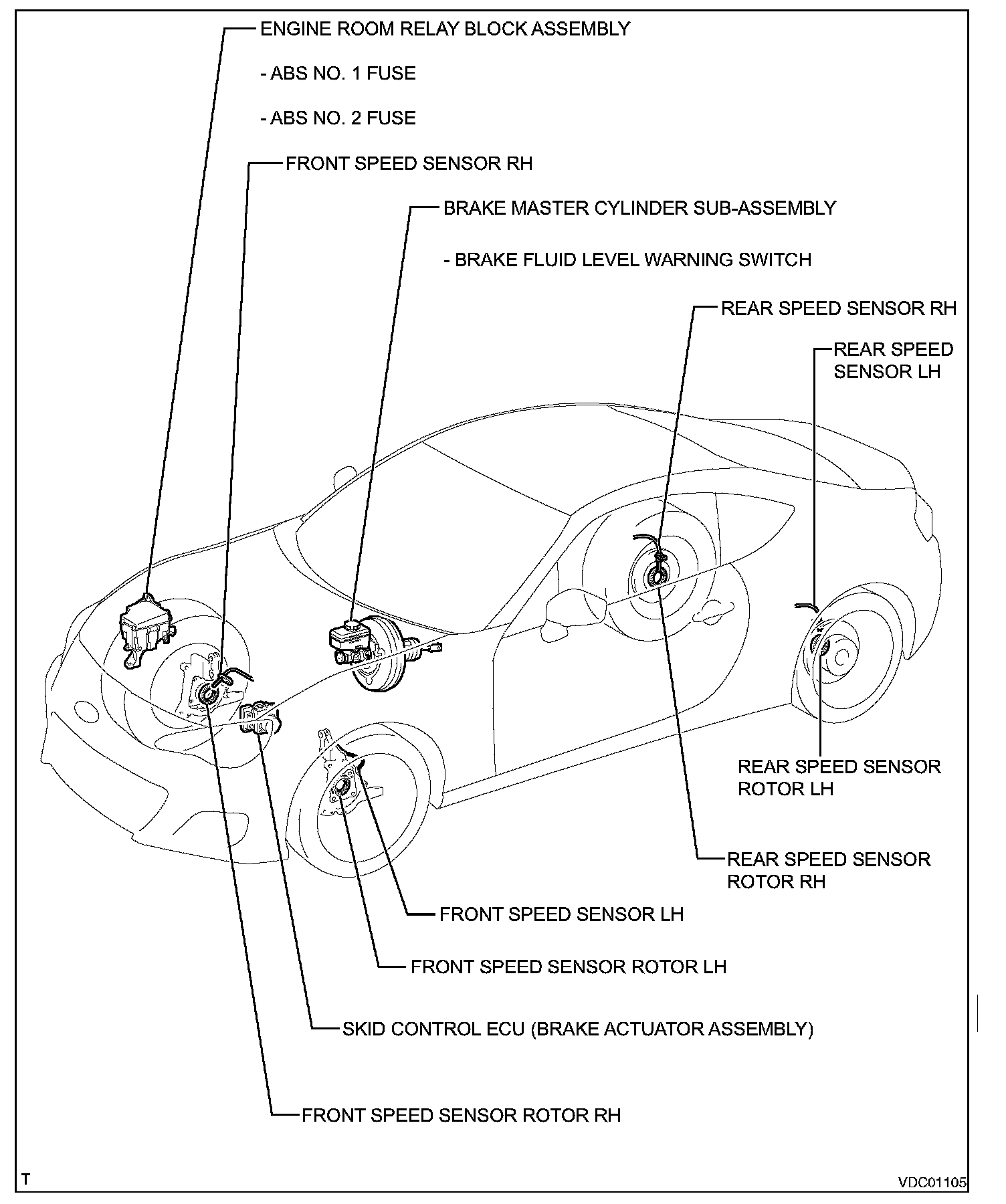 ENGINE ROOM RELAY BLOCK ASSEMBLY

- ABS NO. 1 FUSE

- ABS NO. 2 FUSE

FRONT SPEED SENSOR RH

BRAKE MASTER CYLINDER SUB-ASSEMBLY

- BRAKE FLUID LEVEL WARNING SWITCH

REAR SPEED SENSOR RH

REAR SPEED SENSOR LH

REAR SPEED SENSOR ROTOR LH

REAR SPEED SENSOR ROTOR RH

FRONT SPEED SENSOR LH

FRONT SPEED SENSOR ROTOR LH

SKID CONTROL ECU (BRAKE ACTUATOR ASSEMBLY)

FRONT SPEED SENSOR ROTOR RH

T

VDC01105