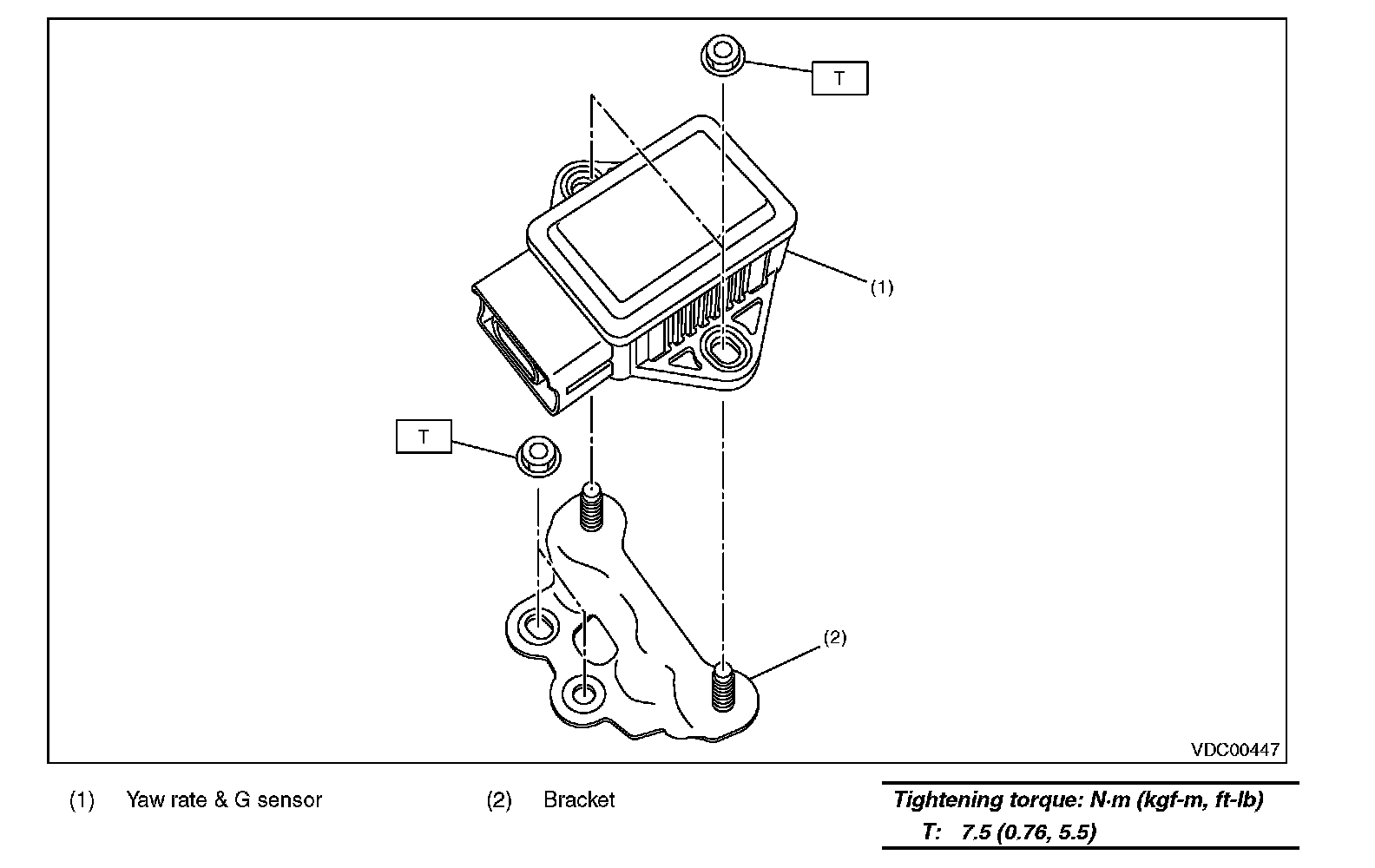 T

(1)

T

(2)

VDC00447

(1) Yaw rate & G sensor

(2) Bracket

Tightening torque: N·m (kgf-m, ft-lb)
T: 7.5 (0.76, 5.5)