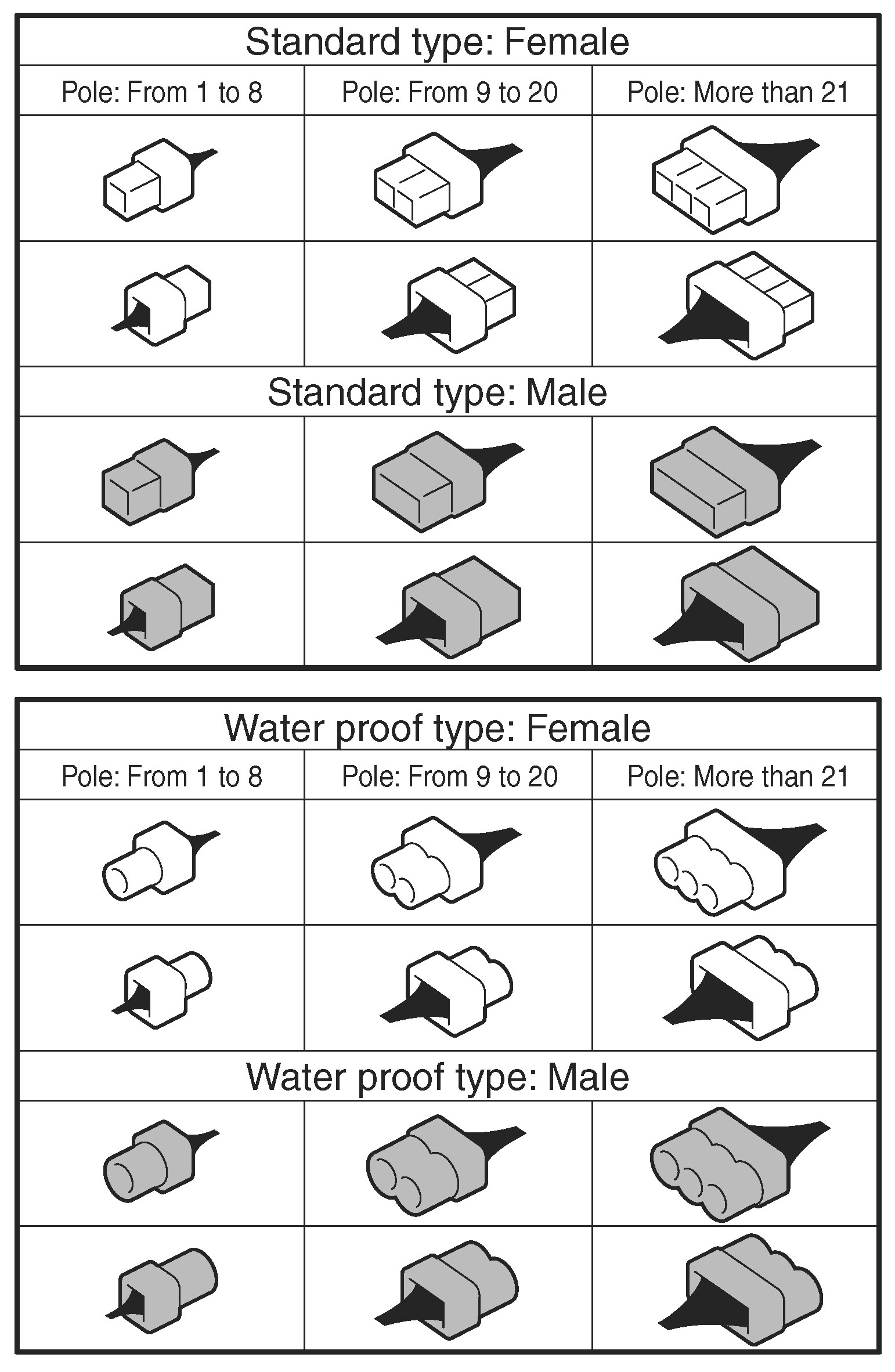 Standard type: Female

| Pole: From 1 to 8 | Pole: From 9 to 20 | Pole: More than 21 |
|---|---|---|

Standard type: Male

Water proof type: Female

| Pole: From 1 to 8 | Pole: From 9 to 20 | Pole: More than 21 |
|---|---|---|

Water proof type: Male