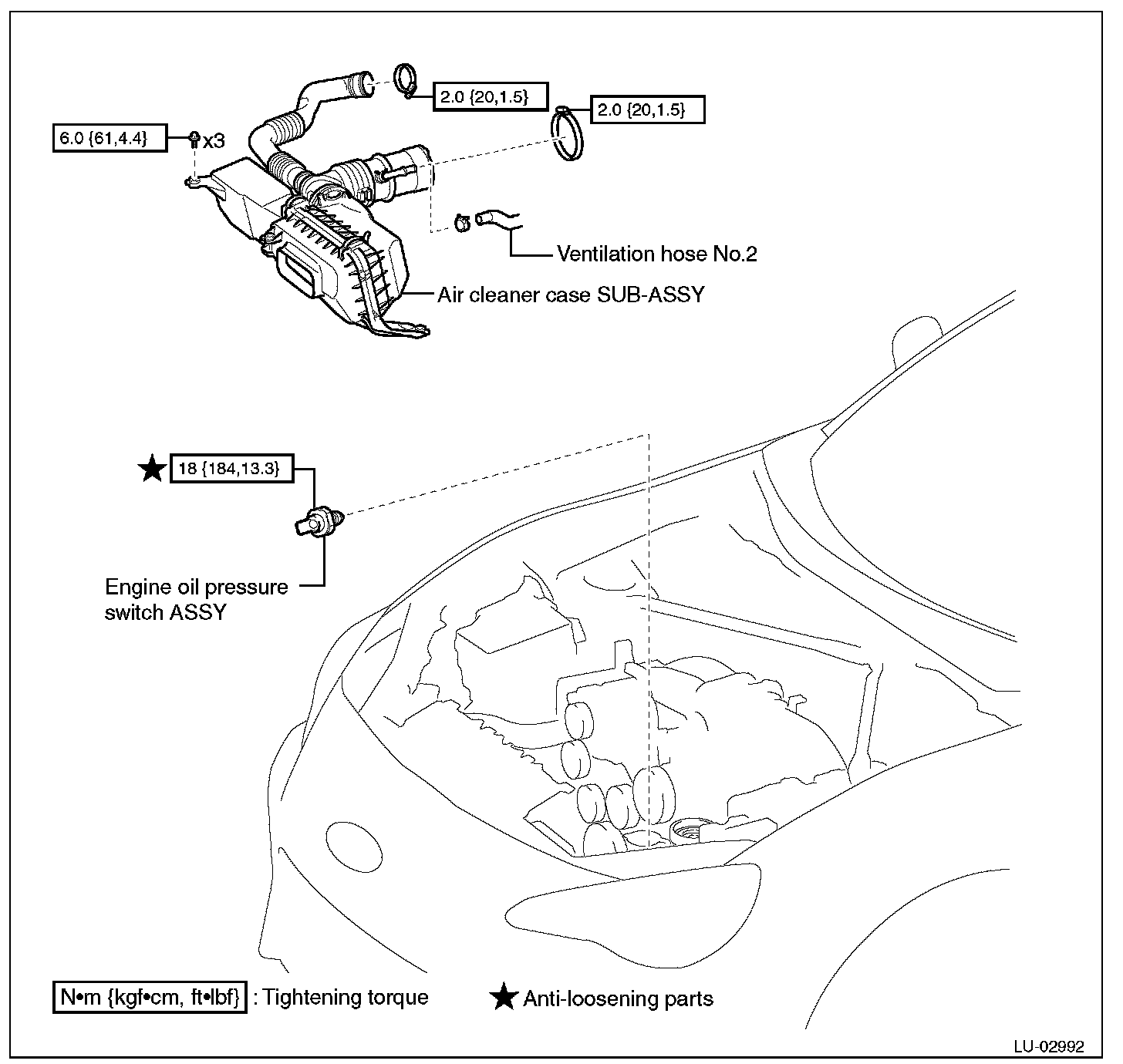 2.0 {20,1.5}

2.0 {20,1.5}

6.0 {61,4.4} x3

Ventilation hose No.2

Air cleaner case SUB-ASSY

★ 18 {184,13.3}

Engine oil pressure switch ASSY

N•m {kgf•cm, ft•lbf} : Tightening torque

★ Anti-loosening parts

LU-02992