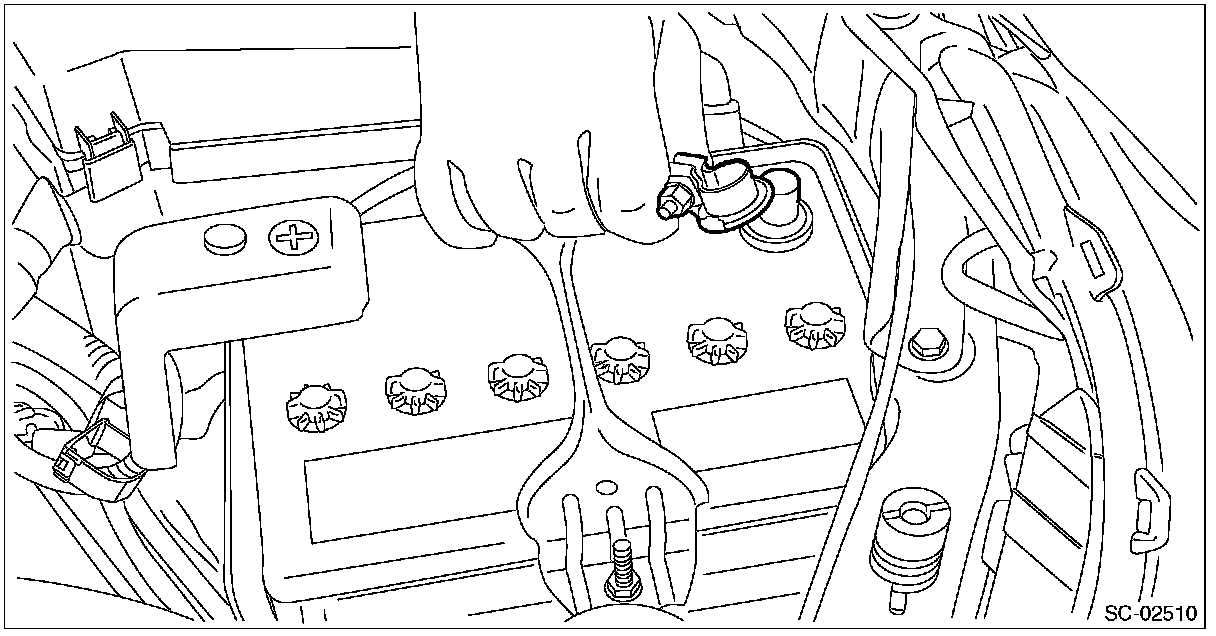 SC-02510