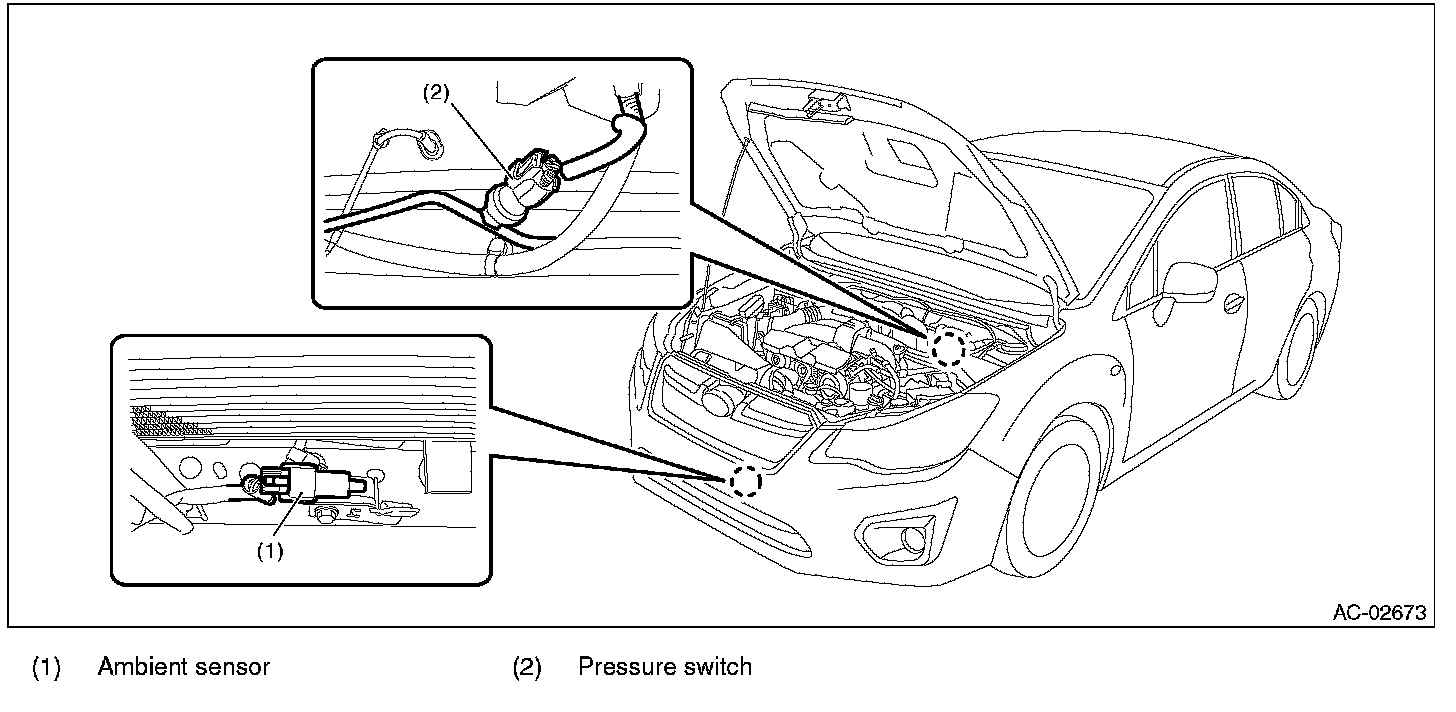 (2)

(1)

AC-02673

(1) Ambient sensor

(2) Pressure switch