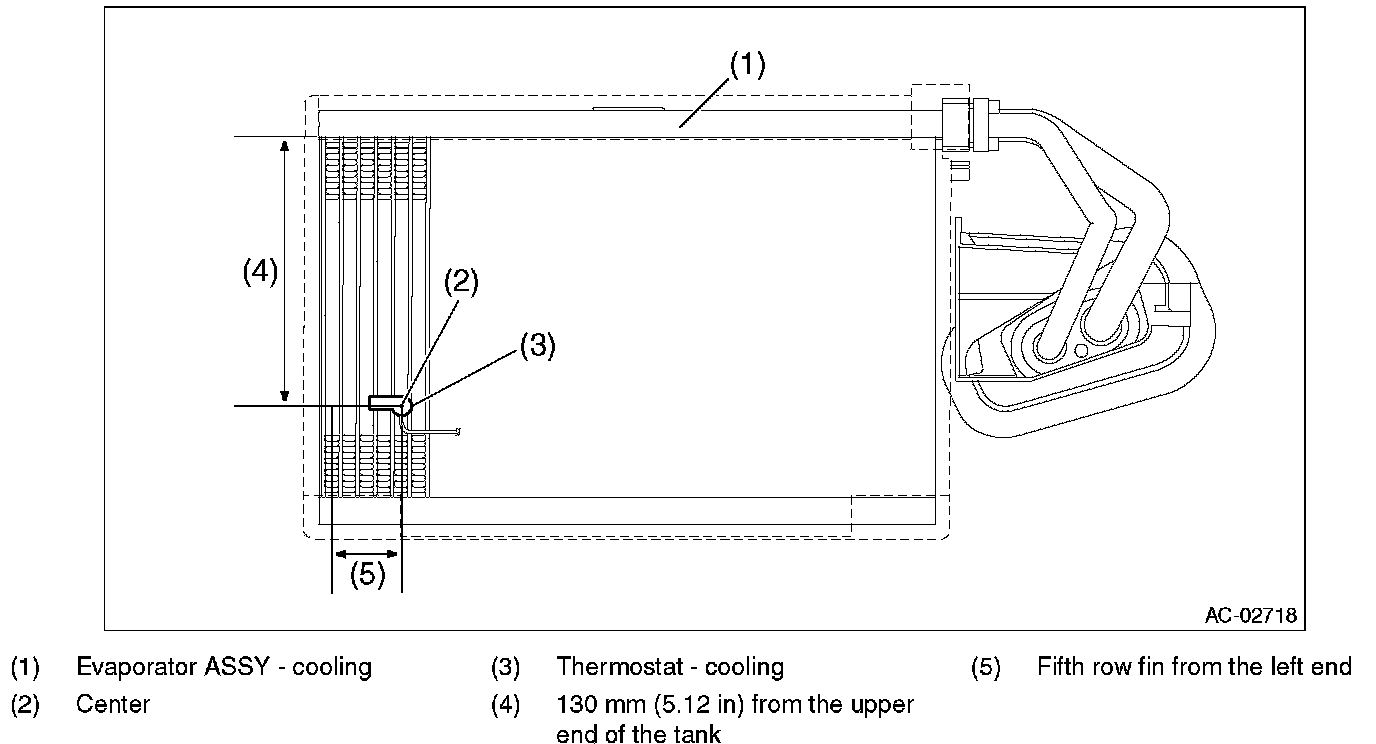 (1)

(4)

(2)

(3)

(5)

AC-02718

(1) Evaporator ASSY - cooling
(2) Center
(3) Thermostat - cooling
(4) 130 mm (5.12 in) from the upper end of the tank
(5) Fifth row fin from the left end