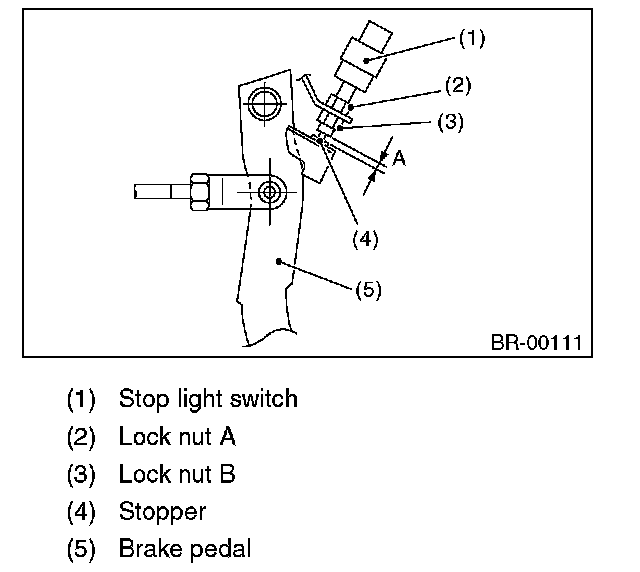 (1)
(2)
(3)
A
(4)
(5)
BR-00111

(1) Stop light switch
(2) Lock nut A
(3) Lock nut B
(4) Stopper
(5) Brake pedal