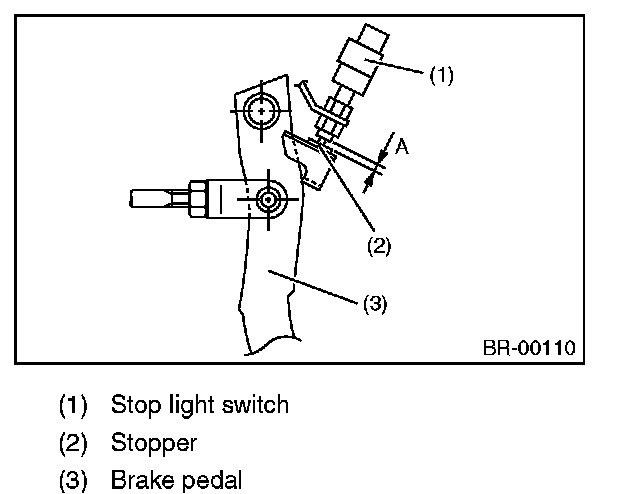 (1)

A

(2)

(3)

BR-00110

(1) Stop light switch

(2) Stopper

(3) Brake pedal