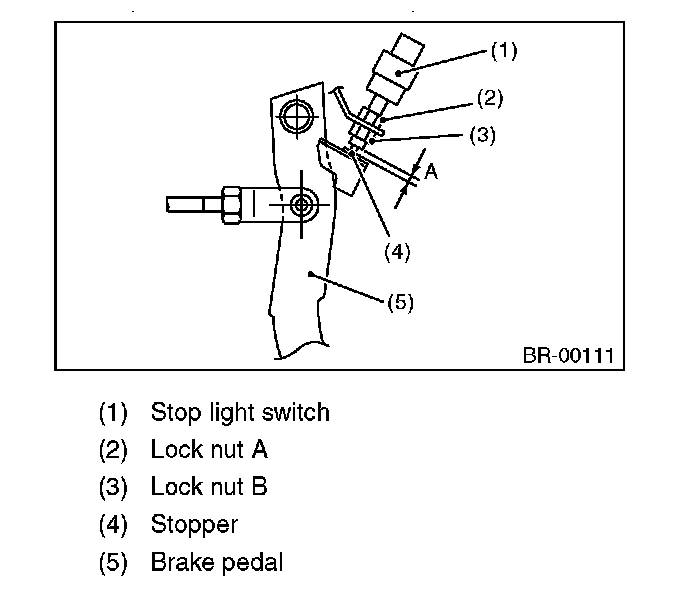 (1)
(2)
(3)
A
(4)
(5)
BR-00111

(1) Stop light switch
(2) Lock nut A
(3) Lock nut B
(4) Stopper
(5) Brake pedal