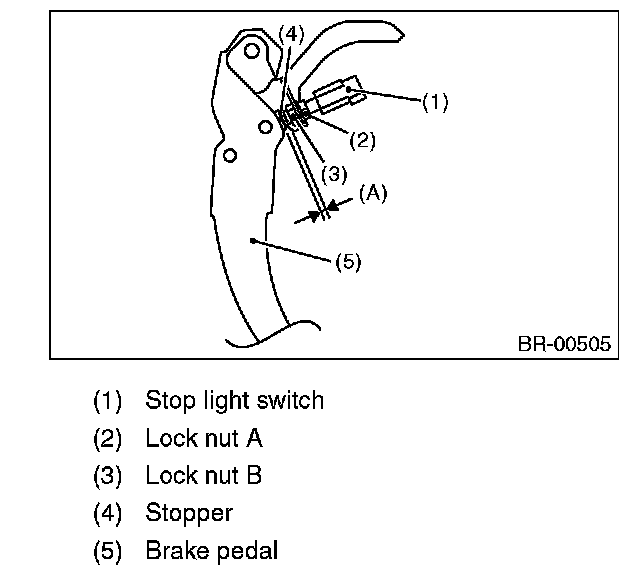 (4)
(1)
(2)
(3)
(A)
(5)
BR-00505

(1) Stop light switch
(2) Lock nut A
(3) Lock nut B
(4) Stopper
(5) Brake pedal