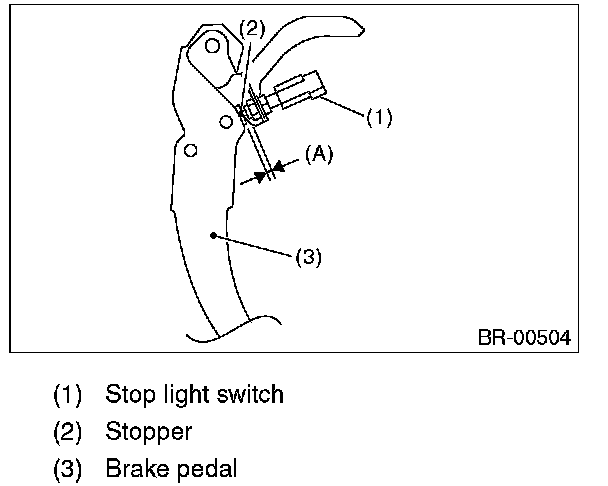 (2)
(1)
(A)
(3)
BR-00504

(1) Stop light switch
(2) Stopper
(3) Brake pedal