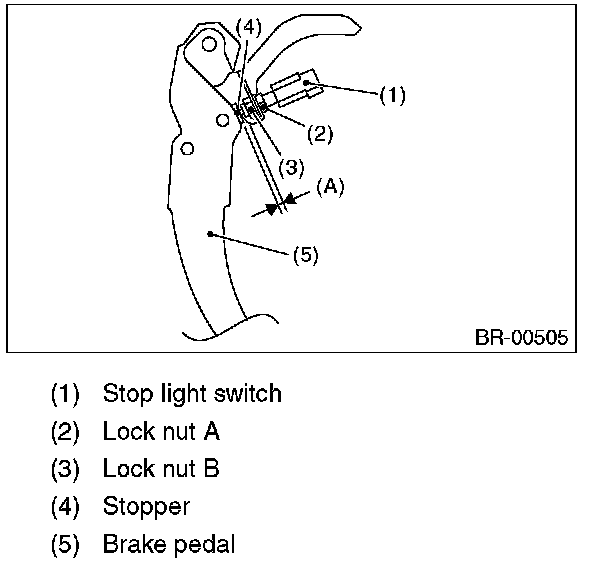 (4)
(1)
(2)
(3)
(A)
(5)
BR-00505

(1) Stop light switch
(2) Lock nut A
(3) Lock nut B
(4) Stopper
(5) Brake pedal