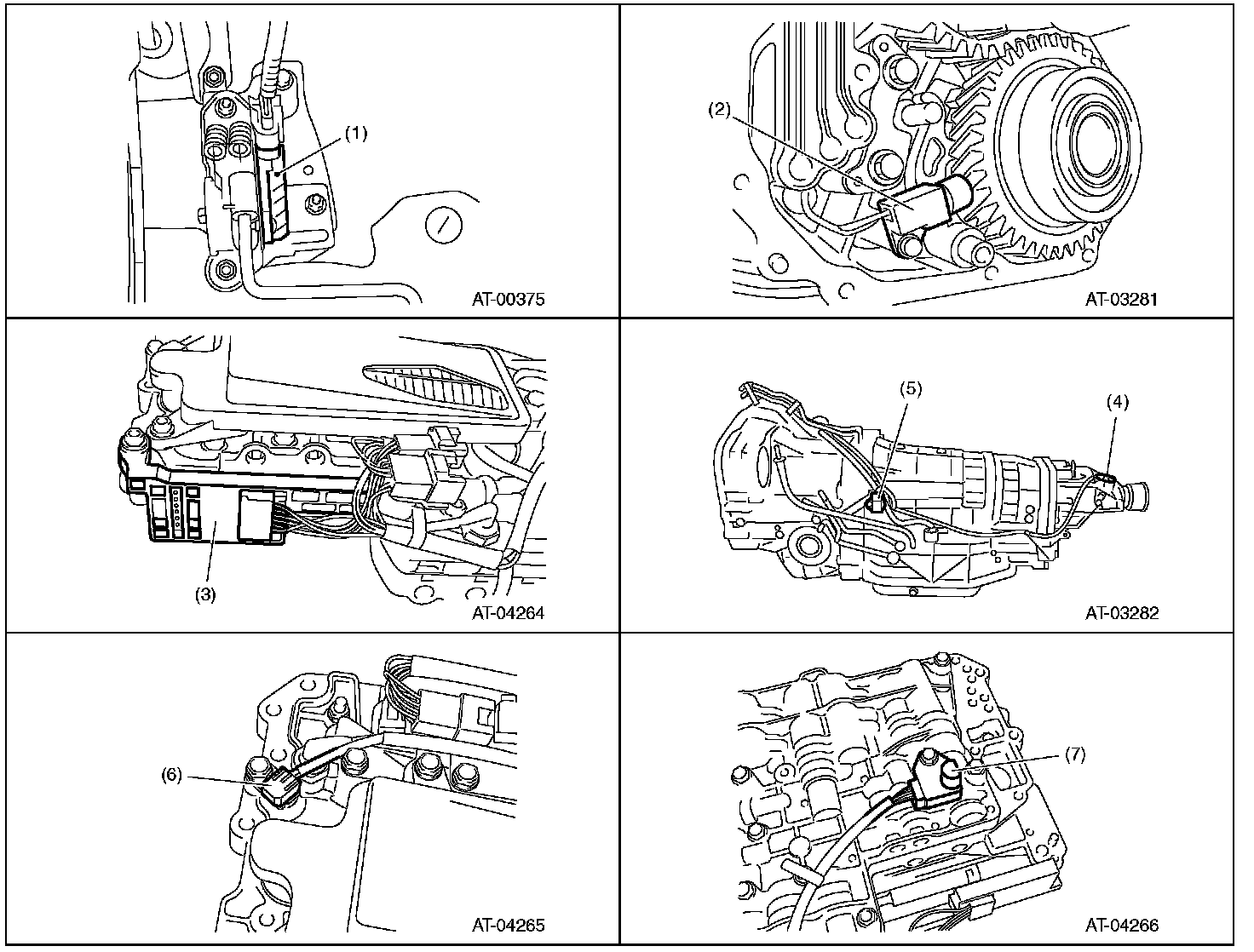 (1)

AT-00375

(2)

AT-03281

(3)

AT-04264

(5)

(4)

AT-03282

(6)

AT-04265

(7)

AT-04266