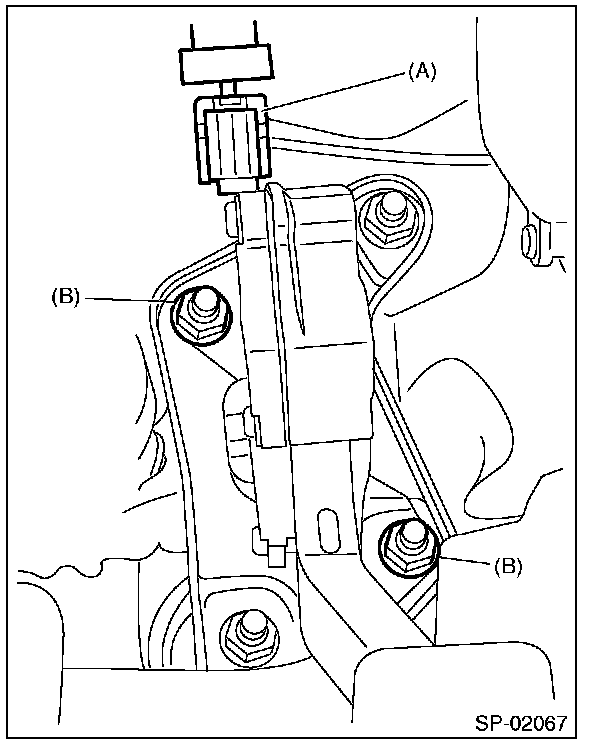 (A)
(B)
(B)
SP-02067