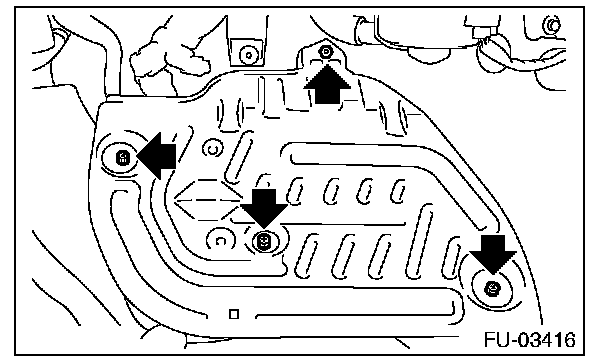 FU-03416