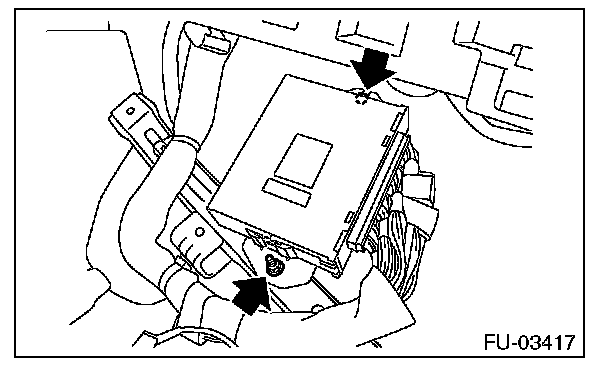 FU-03417