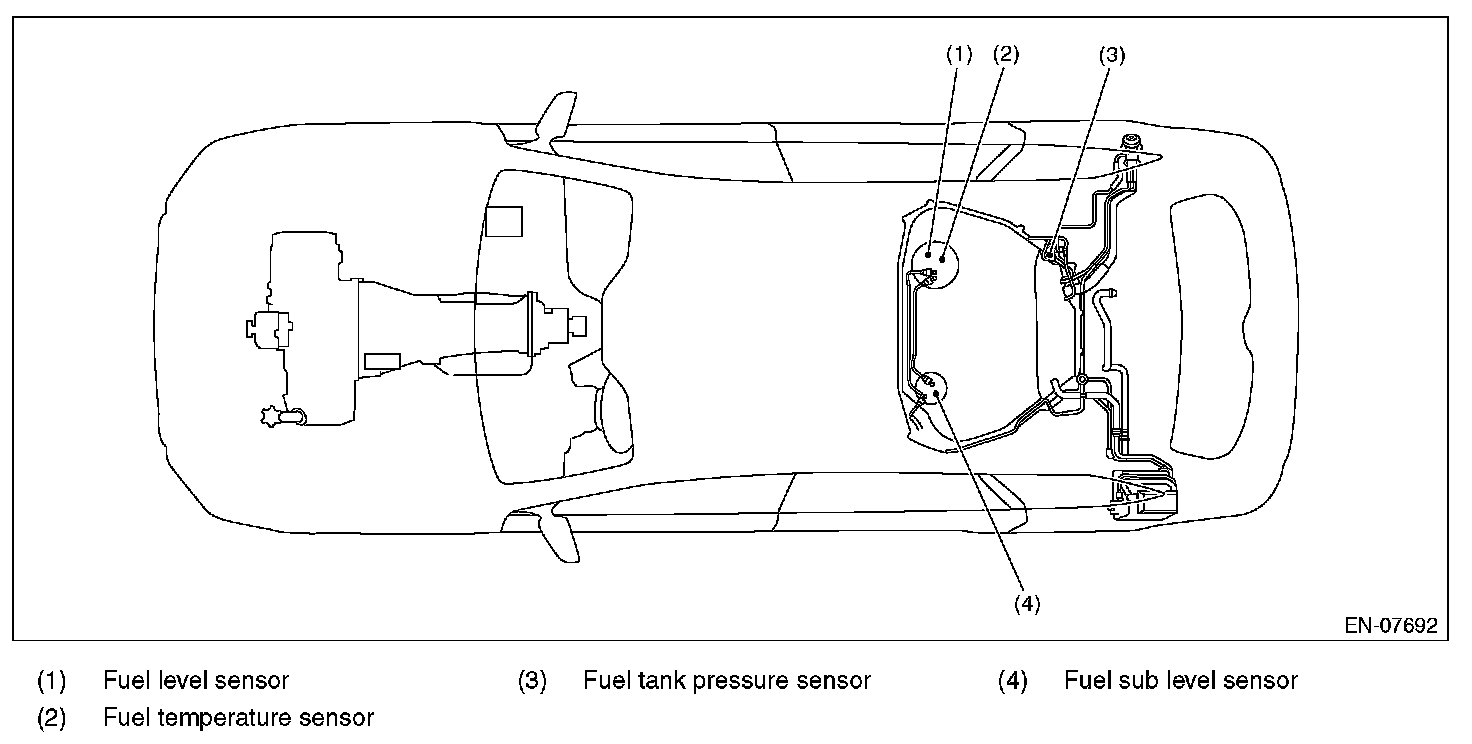 (1) (2) (3)

(4)

EN-07692

(1) Fuel level sensor
(2) Fuel temperature sensor
(3) Fuel tank pressure sensor
(4) Fuel sub level sensor