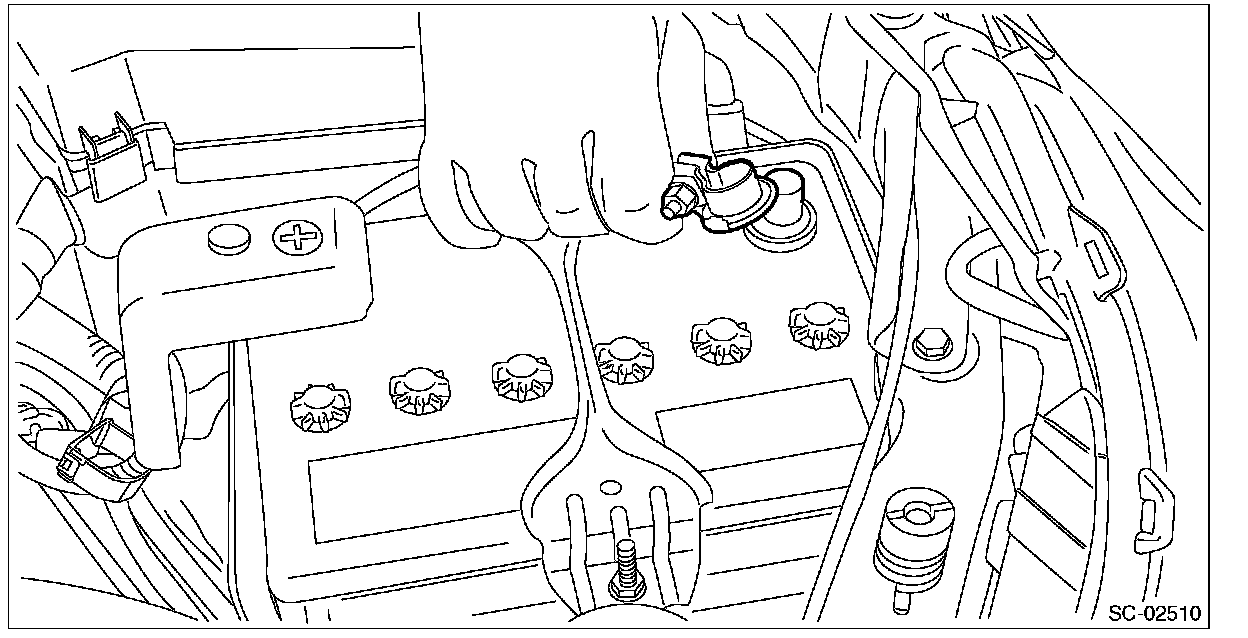 SC-02510