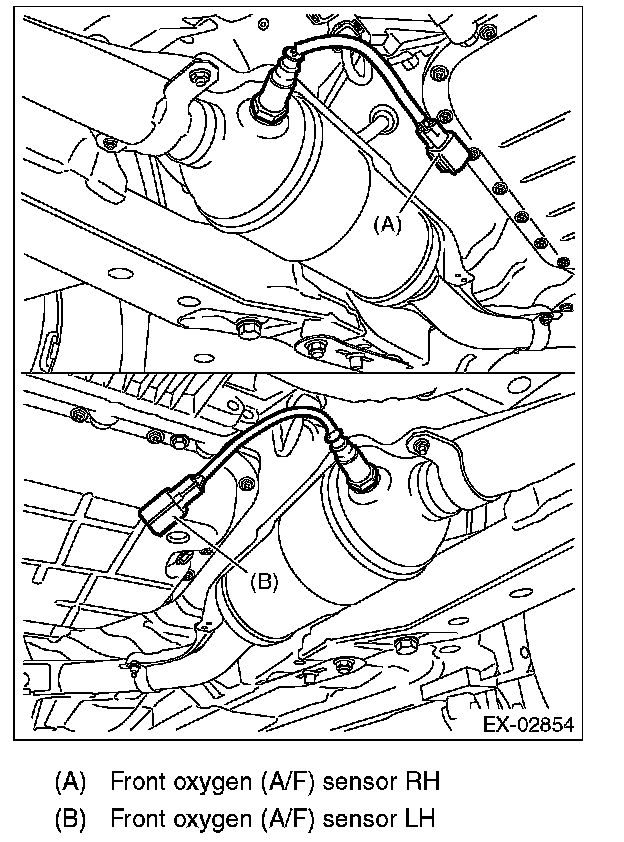 (A)

(B)

EX-02854

(A) Front oxygen (A/F) sensor RH
(B) Front oxygen (A/F) sensor LH