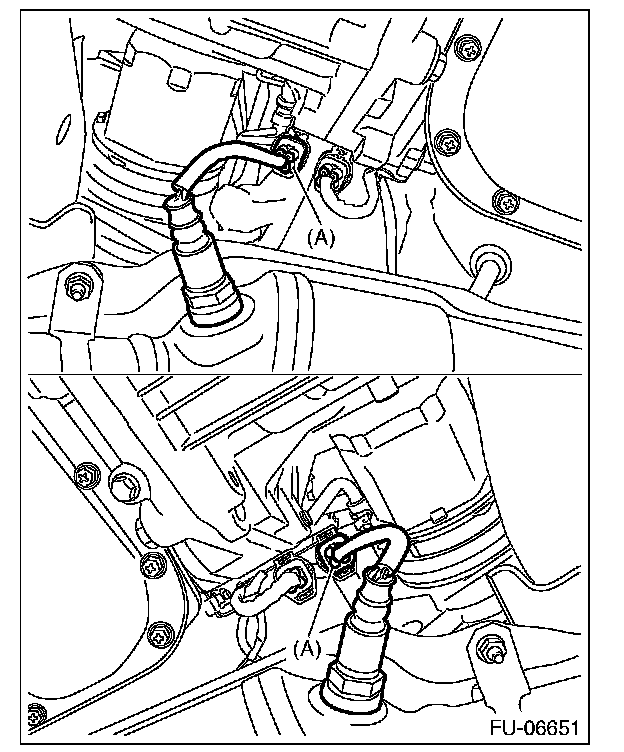 (A)

(A)

FU-06651