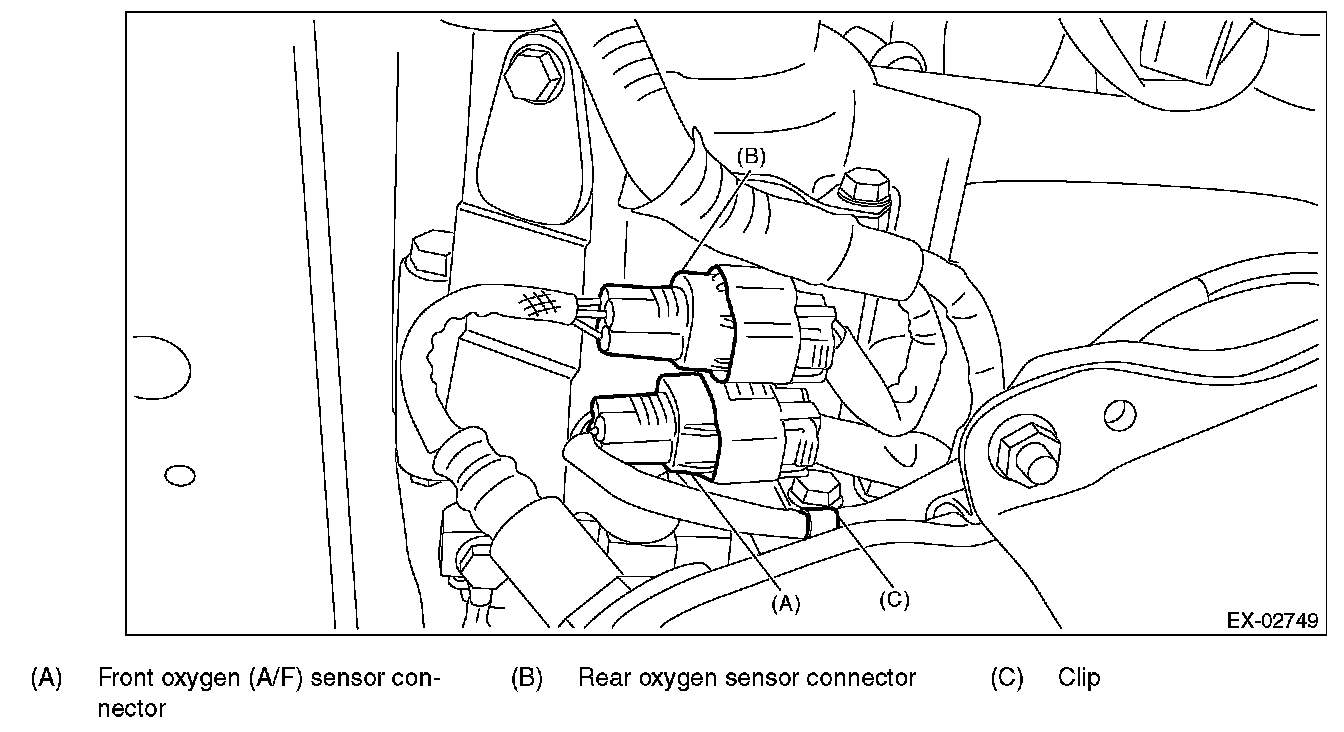 (B)

(A)

(C)

EX-02749

(A) Front oxygen (A/F) sensor connector

(B) Rear oxygen sensor connector

(C) Clip