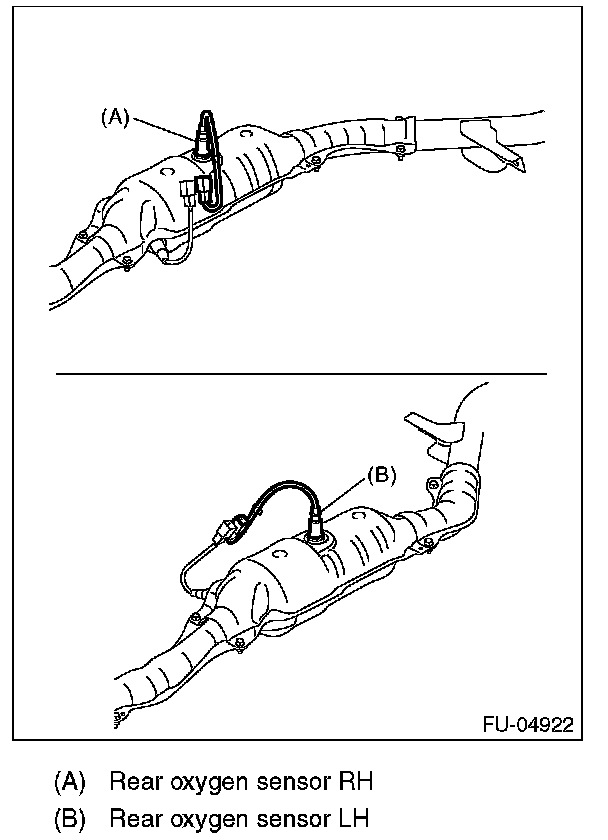 (A)

(B)

FU-04922

(A) Rear oxygen sensor RH

(B) Rear oxygen sensor LH