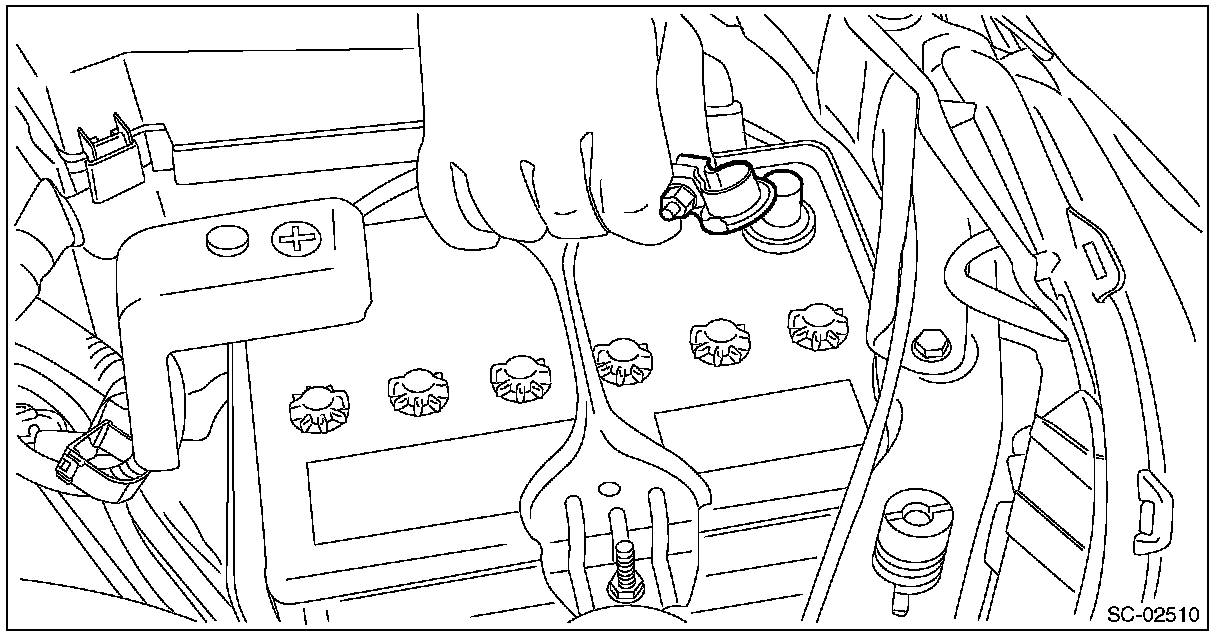 SC-02510