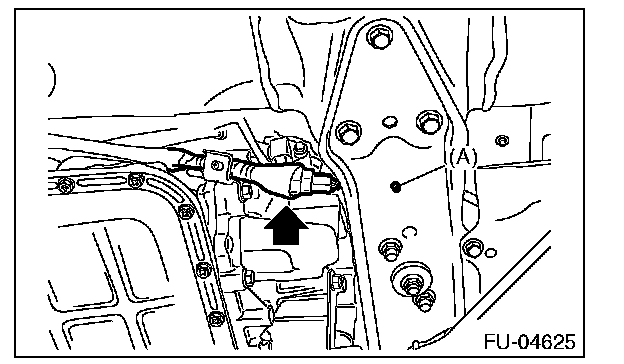 (A)

FU-04625