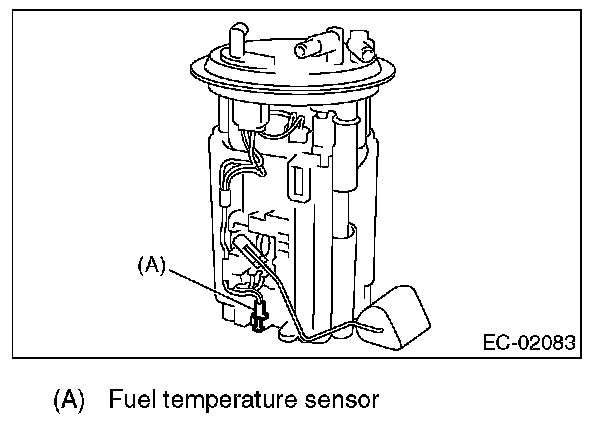 (A)

EC-02083

(A) Fuel temperature sensor