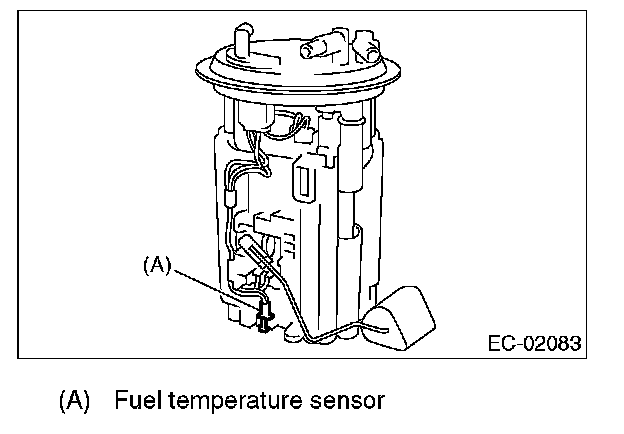 (A)

EC-02083

(A) Fuel temperature sensor