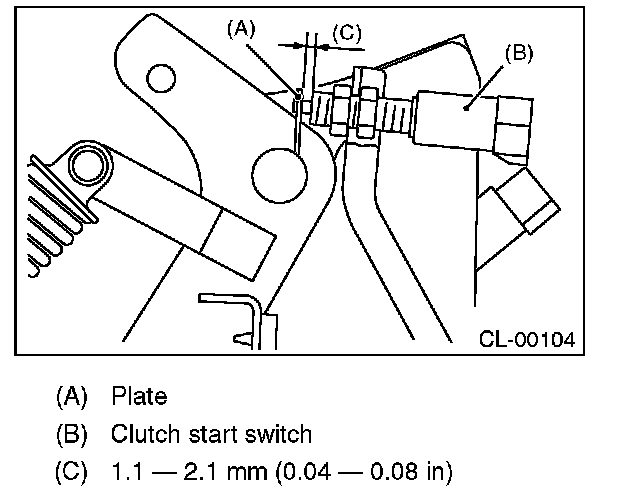 (A)
(C)
(B)
CL-00104

(A) Plate
(B) Clutch start switch
(C) 1.1 — 2.1 mm (0.04 — 0.08 in)