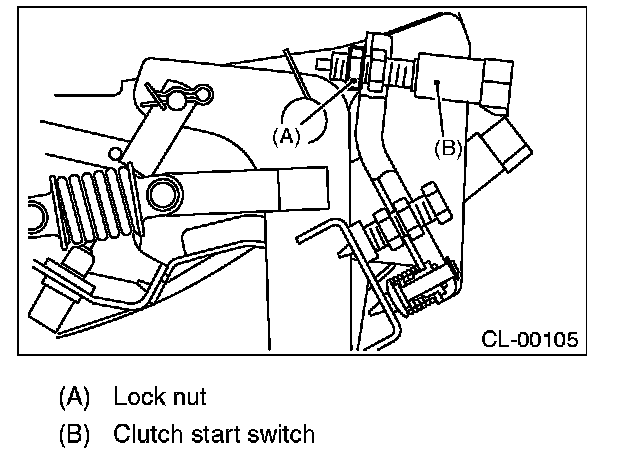 (A)

(B)

CL-00105

(A) Lock nut

(B) Clutch start switch