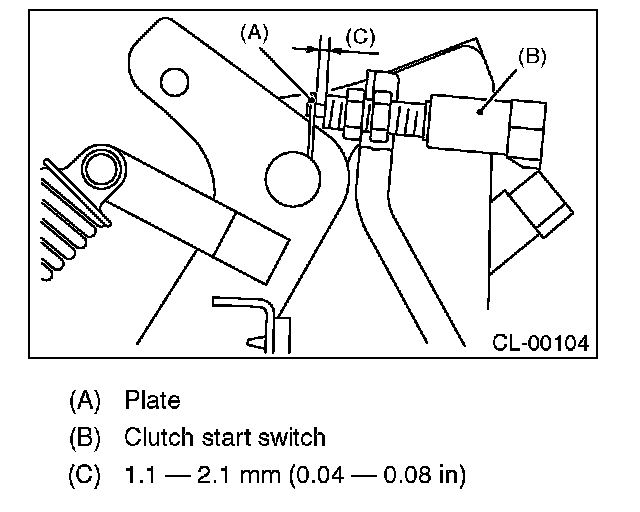 (A)
(C)
(B)
CL-00104

(A) Plate
(B) Clutch start switch
(C) 1.1 — 2.1 mm (0.04 — 0.08 in)