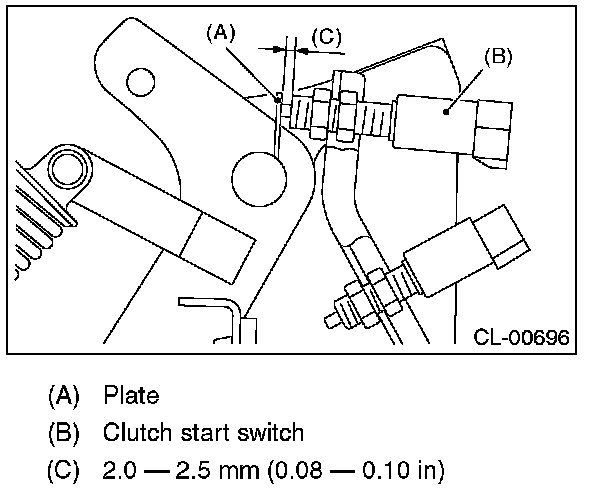 (A)

(C)

(B)

CL-00696

(A) Plate

(B) Clutch start switch

(C) 2.0 — 2.5 mm (0.08 — 0.10 in)