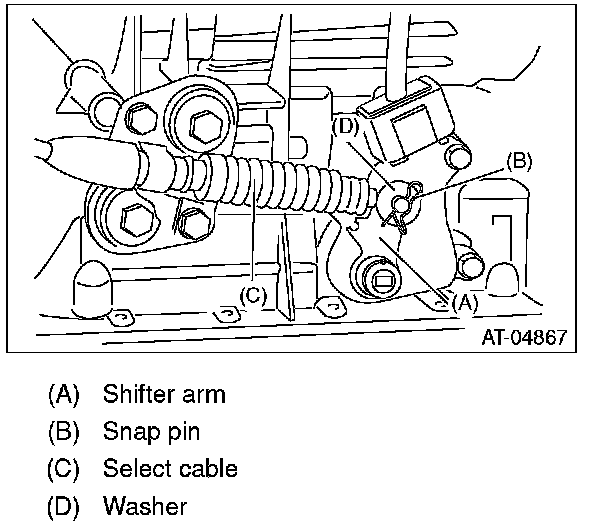 (D)
(B)
(C)
(A)
AT-04867

(A) Shifter arm
(B) Snap pin
(C) Select cable
(D) Washer