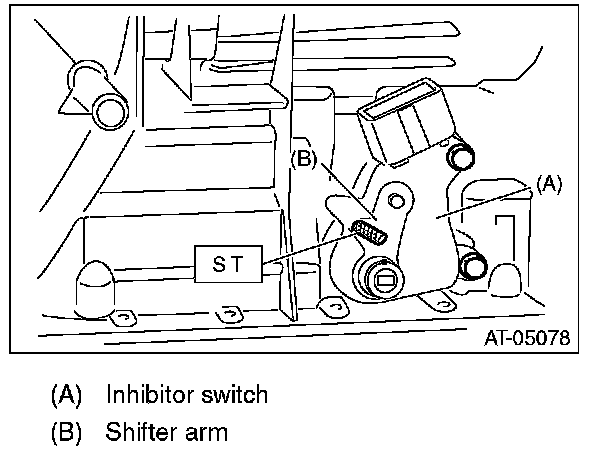 (B)
(A)
ST
AT-05078

(A) Inhibitor switch
(B) Shifter arm