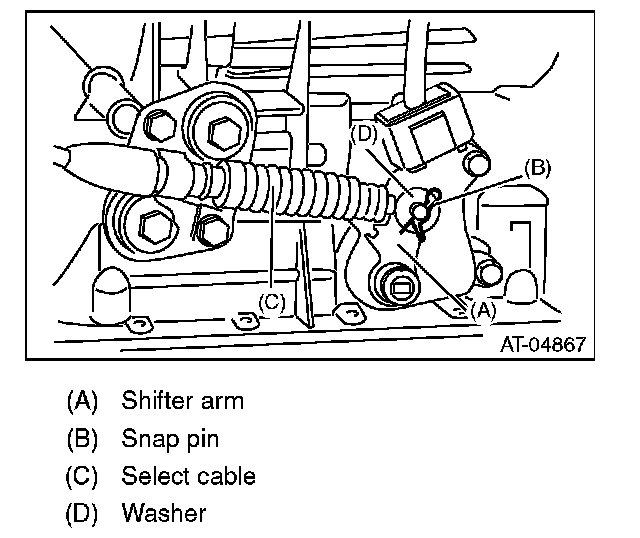 (D)
(B)
(C)
(A)
AT-04867

(A) Shifter arm
(B) Snap pin
(C) Select cable
(D) Washer