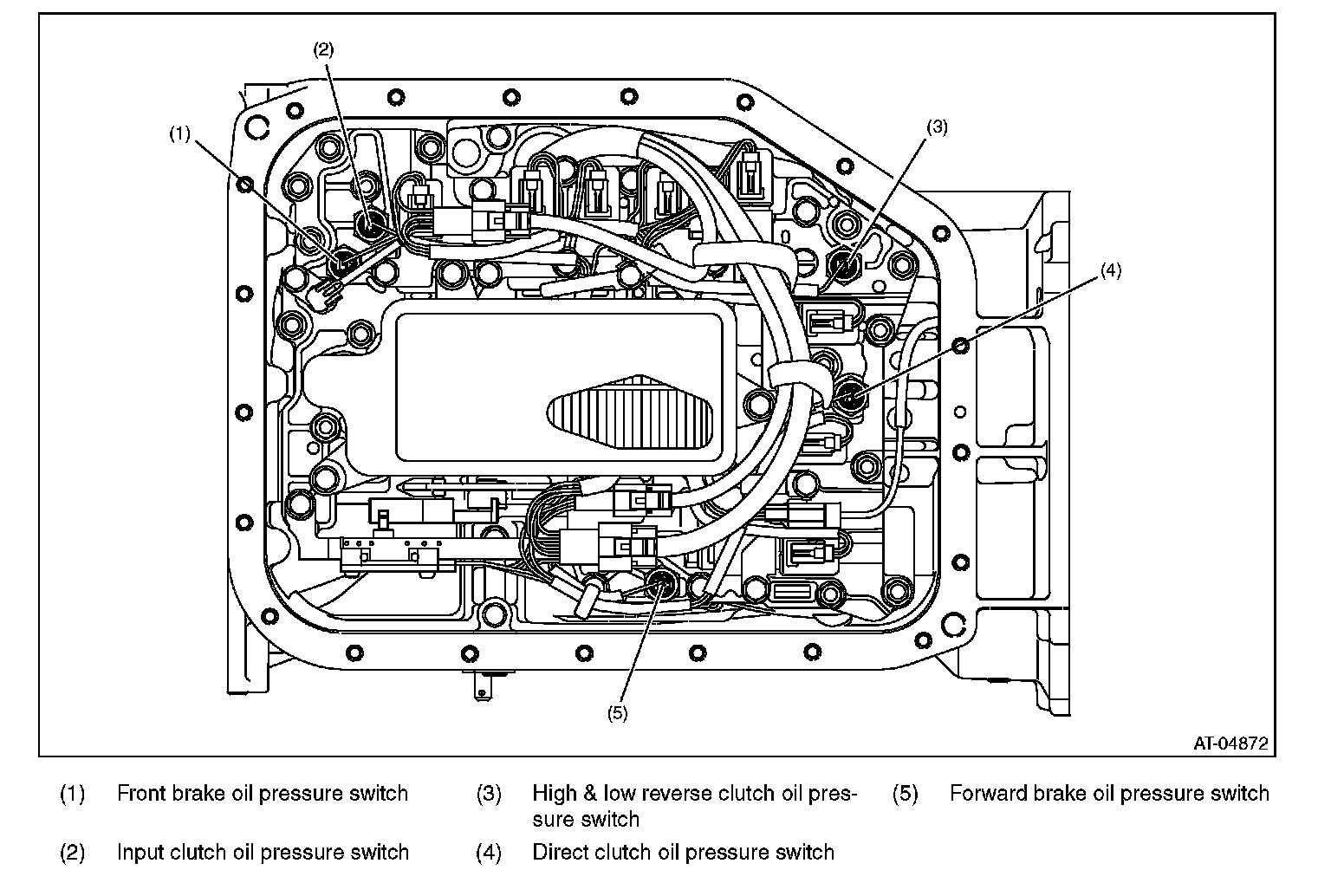 (2)
(1)
(3)
(4)
(5)
AT-04872

(1) Front brake oil pressure switch

(2) Input clutch oil pressure switch

(3) High & low reverse clutch oil pressure switch

(4) Direct clutch oil pressure switch

(5) Forward brake oil pressure switch