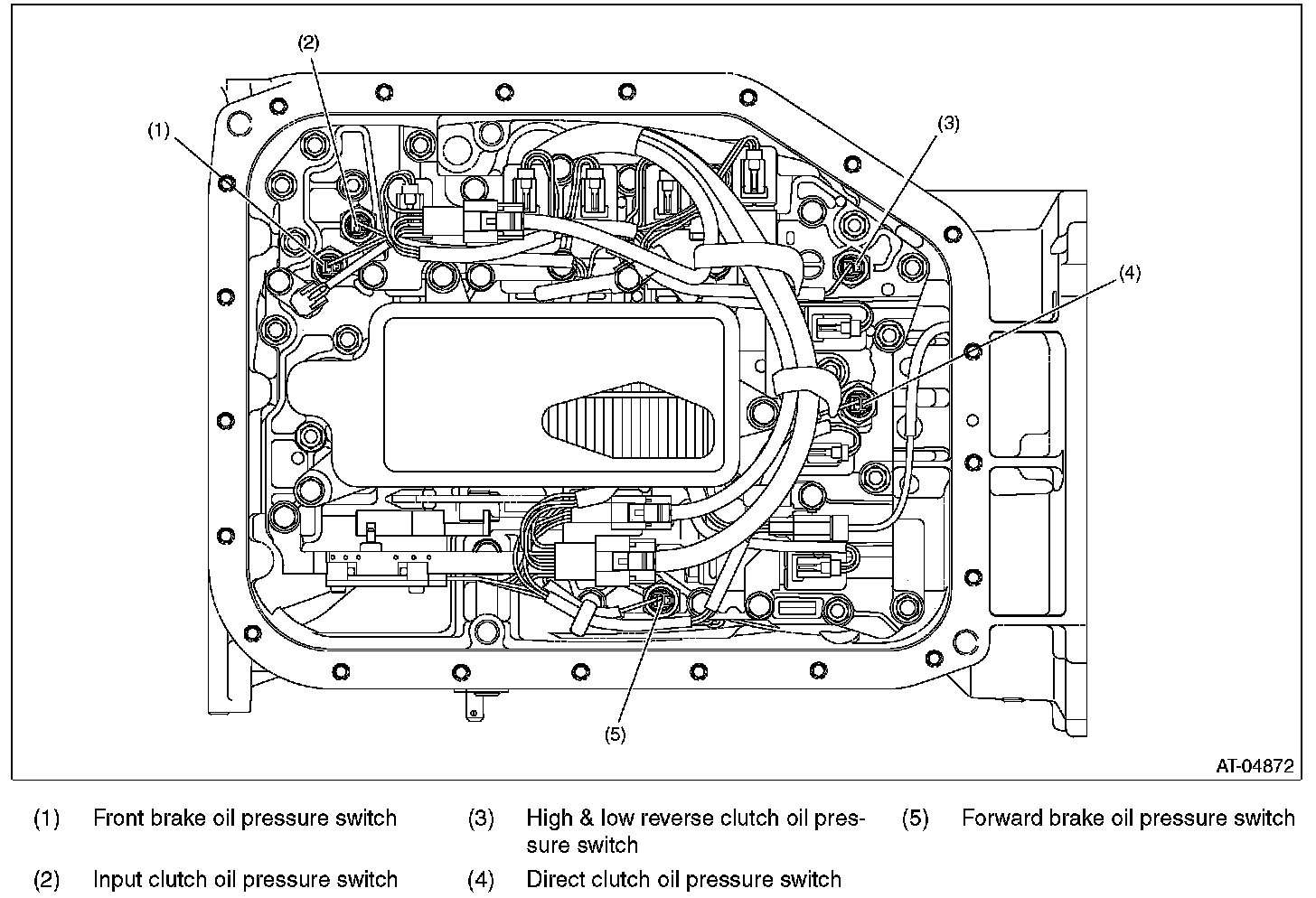 (2)

(1)

(3)

(4)

(5)

AT-04872

(1) Front brake oil pressure switch

(2) Input clutch oil pressure switch

(3) High & low reverse clutch oil pressure switch

(4) Direct clutch oil pressure switch

(5) Forward brake oil pressure switch