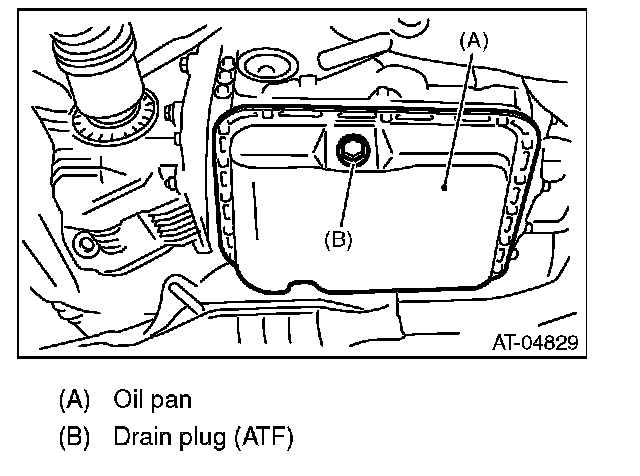 (A)

(B)

AT-04829

(A) Oil pan

(B) Drain plug (ATF)