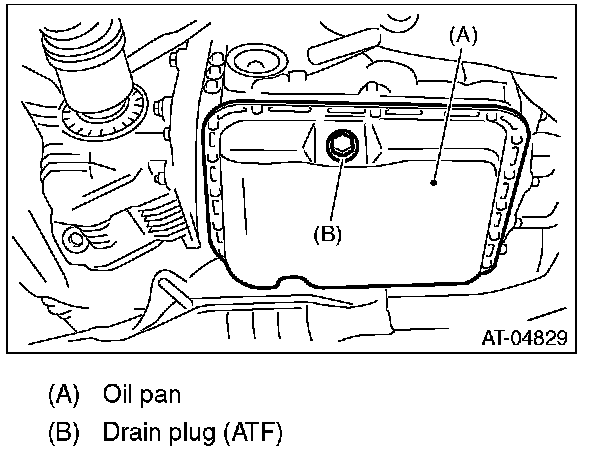 (A)

(B)

AT-04829

(A) Oil pan

(B) Drain plug (ATF)