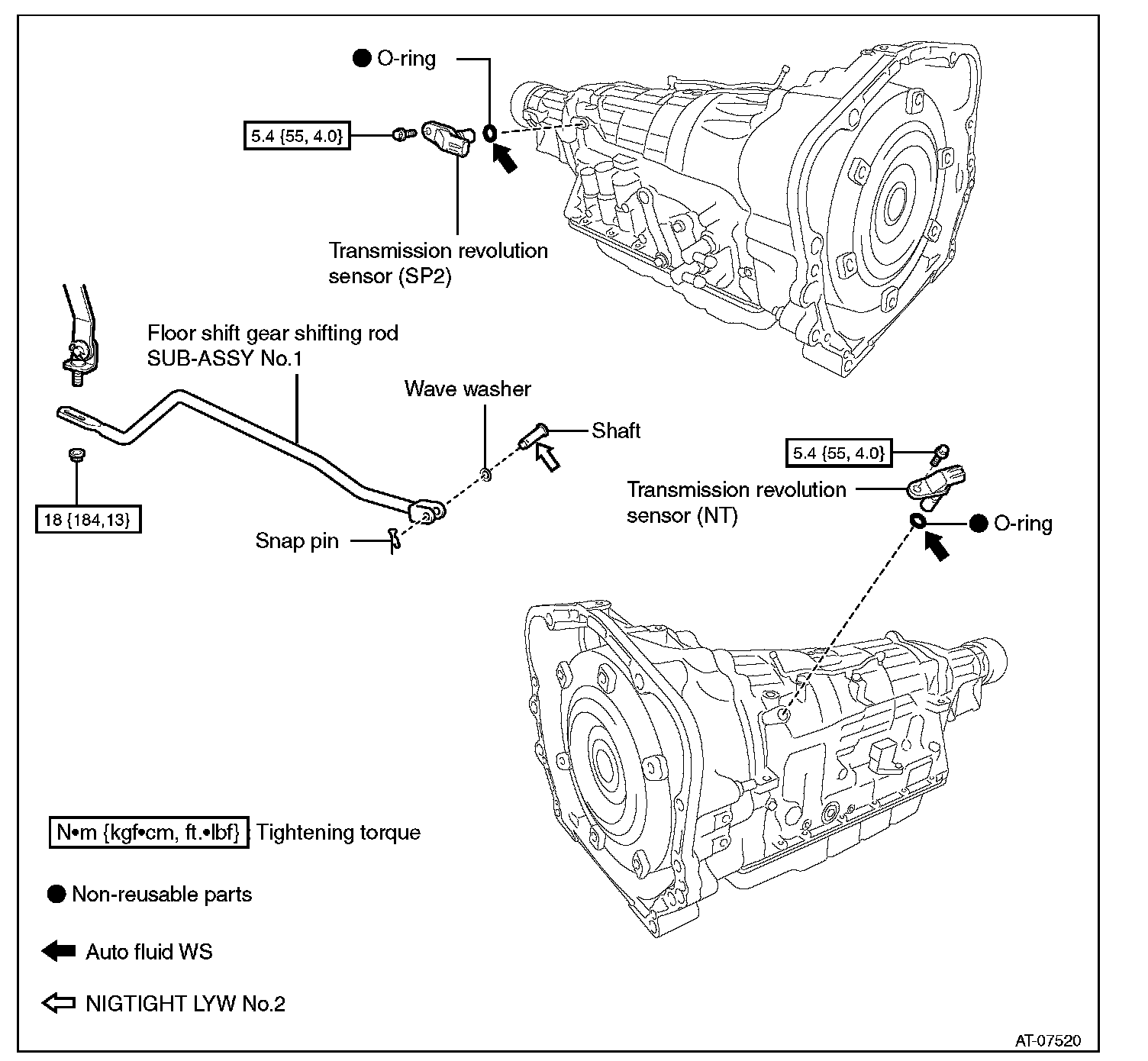 ● O-ring

5.4 {55, 4.0}

Transmission revolution sensor (SP2)

Floor shift gear shifting rod SUB-ASSY No.1

Wave washer

Shaft

5.4 {55, 4.0}

Transmission revolution sensor (NT)

● O-ring

18 {184,13}

Snap pin

N•m {kgf•cm, ft.•lbf} : Tightening torque

● Non-reusable parts

Auto fluid WS

NIGTIGHT LYW No.2

AT-07520