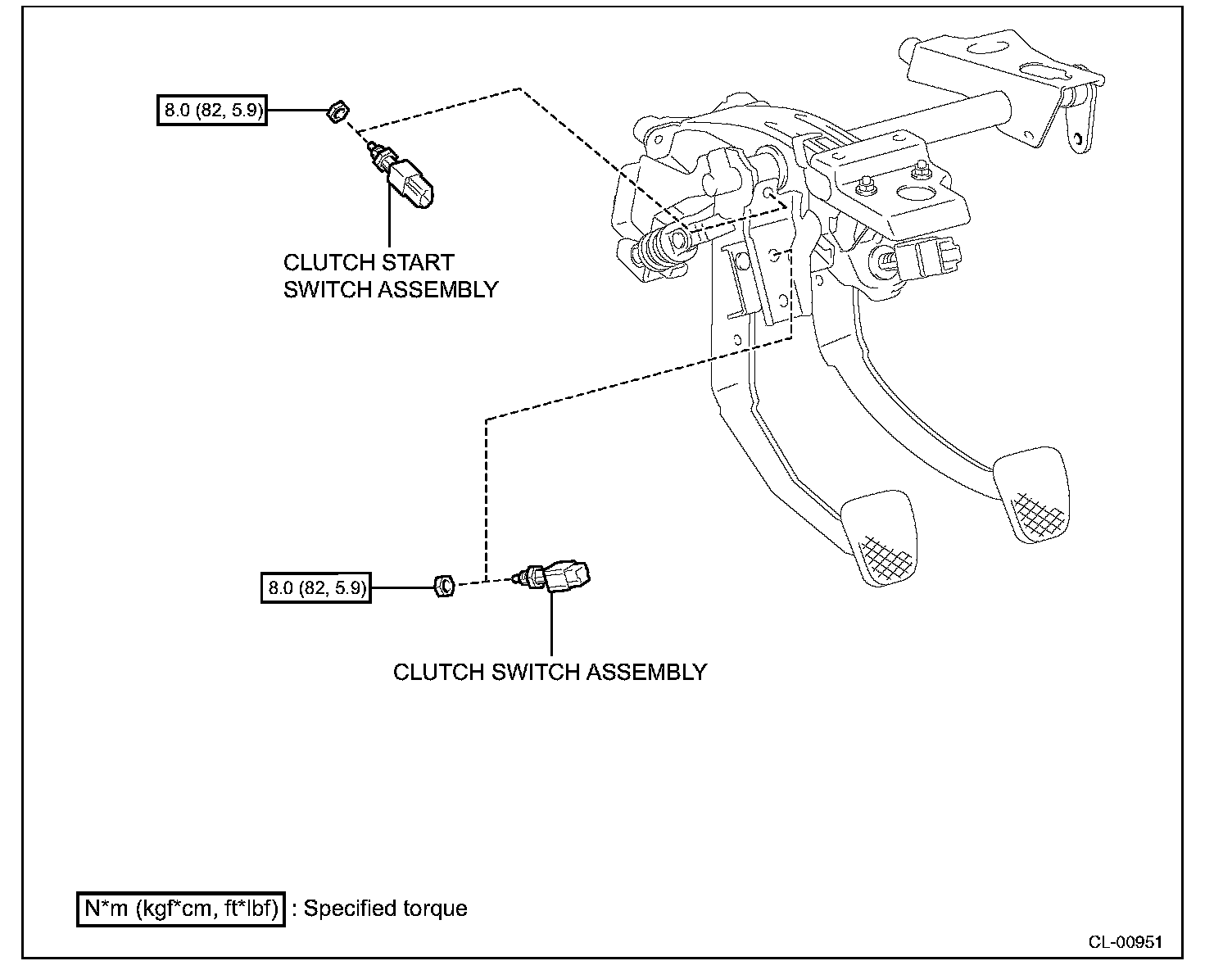 8.0 (82, 5.9)

CLUTCH START SWITCH ASSEMBLY

8.0 (82, 5.9)

CLUTCH SWITCH ASSEMBLY

N*m (kgf*cm, ft*lbf) : Specified torque

CL-00951