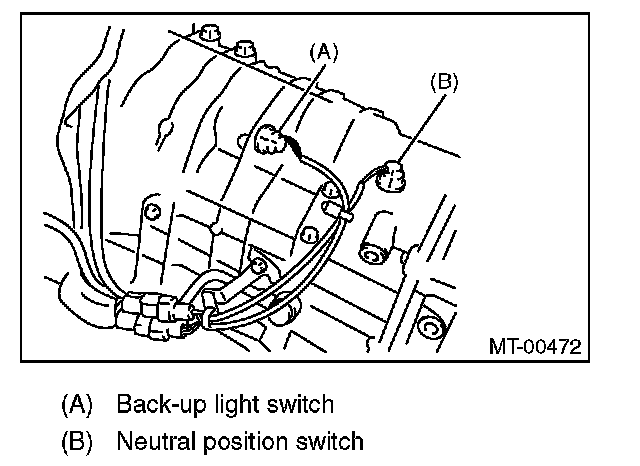 (A)

(B)

MT-00472

(A) Back-up light switch

(B) Neutral position switch