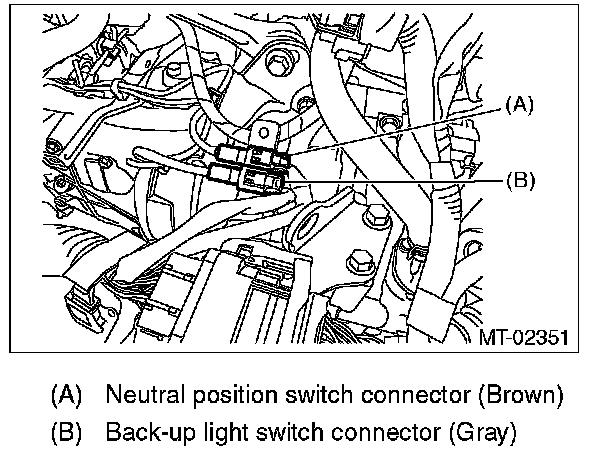 (A)

(B)

MT-02351

(A) Neutral position switch connector (Brown)

(B) Back-up light switch connector (Gray)