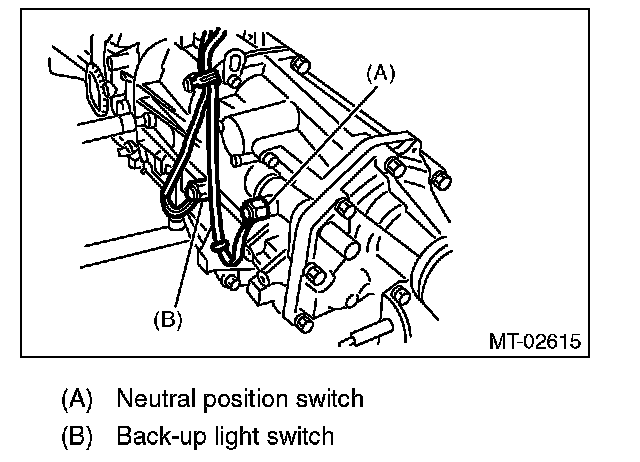 (A)

(B)

MT-02615

(A) Neutral position switch

(B) Back-up light switch