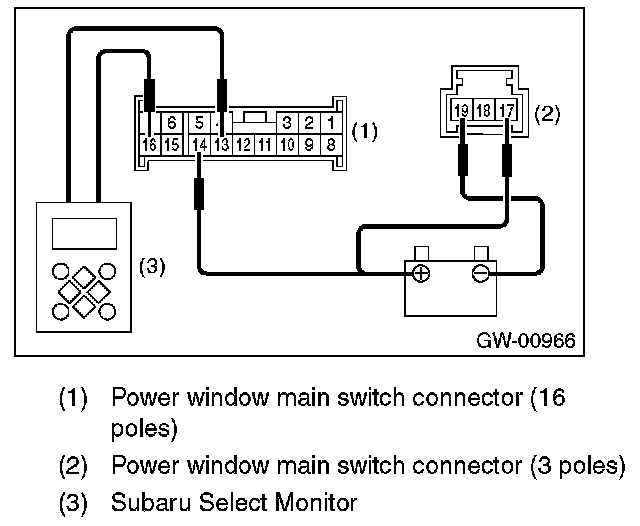 6 5 4 3 2 1
16 15 14 13 12 11 10 9 8
(1)
19 18 17
(2)
(3)
GW-00966

(1) Power window main switch connector (16 poles)

(2) Power window main switch connector (3 poles)

(3) Subaru Select Monitor