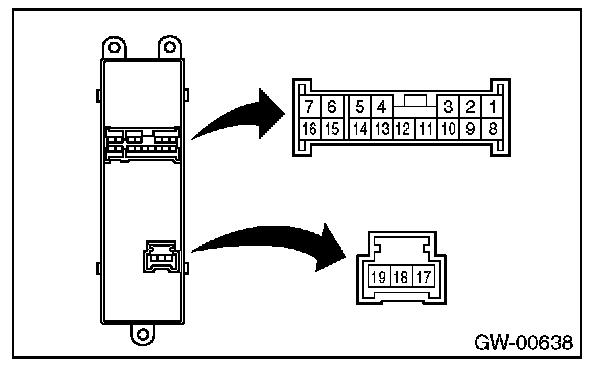 7 6 5 4 3 2 1
16 15 14 13 12 11 10 9 8

19 18 17

GW-00638