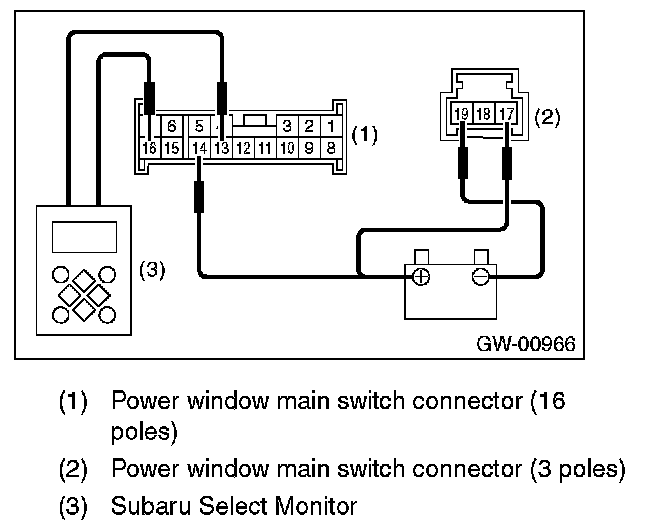 6
5
4
3
2
1
16
15
14
13
12
11
10
9
8
(1)

19
18
17
(2)

(3)

GW-00966

(1) Power window main switch connector (16 poles)

(2) Power window main switch connector (3 poles)

(3) Subaru Select Monitor