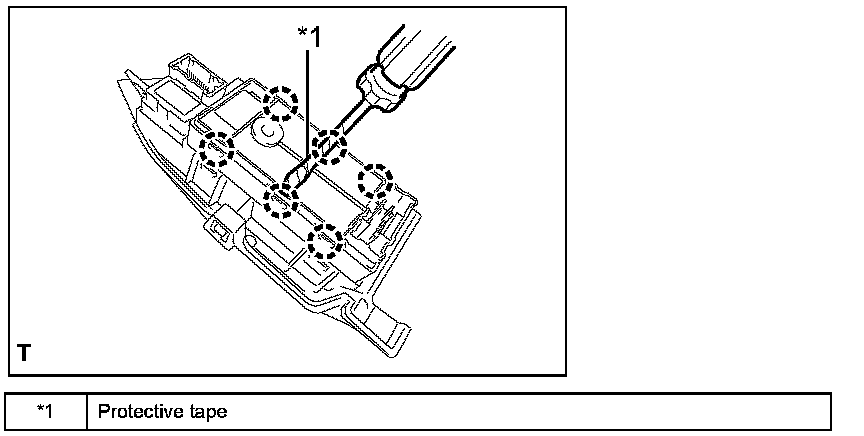 *1

T

| *1 | Protective tape |
|---|---|