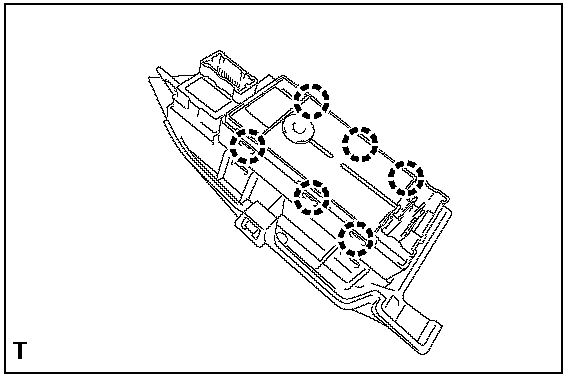 T